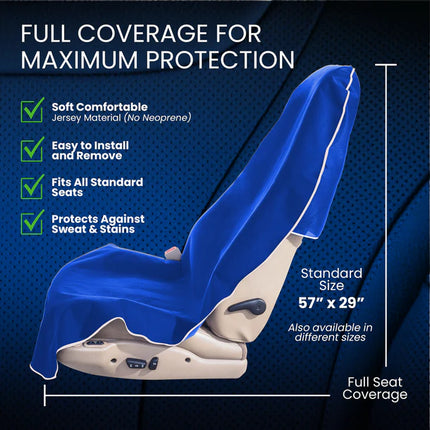 FULL COVERAGE FOR MAXIMUM PROTECTION

Soft Comfortable
Jersey Material (No Neoprene)

Easy to Install and Remove

Fits All Standard Seats

Protects Against Sweat & Stains

Standard Size
57" x 29"

Also available in different sizes

Full Seat Coverage